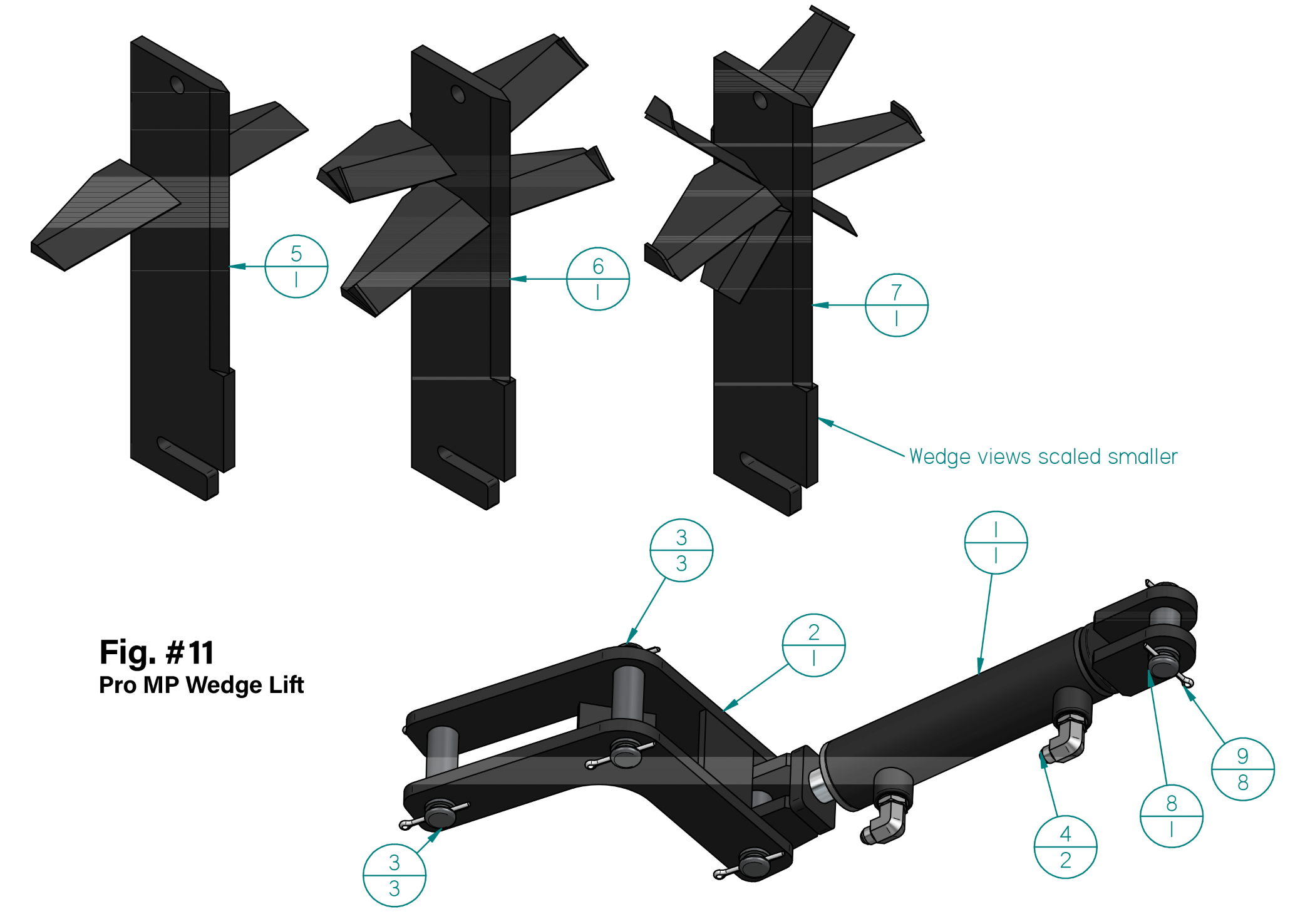 5
1

6
1

7
1

Wedge views scaled smaller

3
3

1
1

2
1

Fig. #11
Pro MP Wedge Lift

9
8

8
1

4
2

3
3