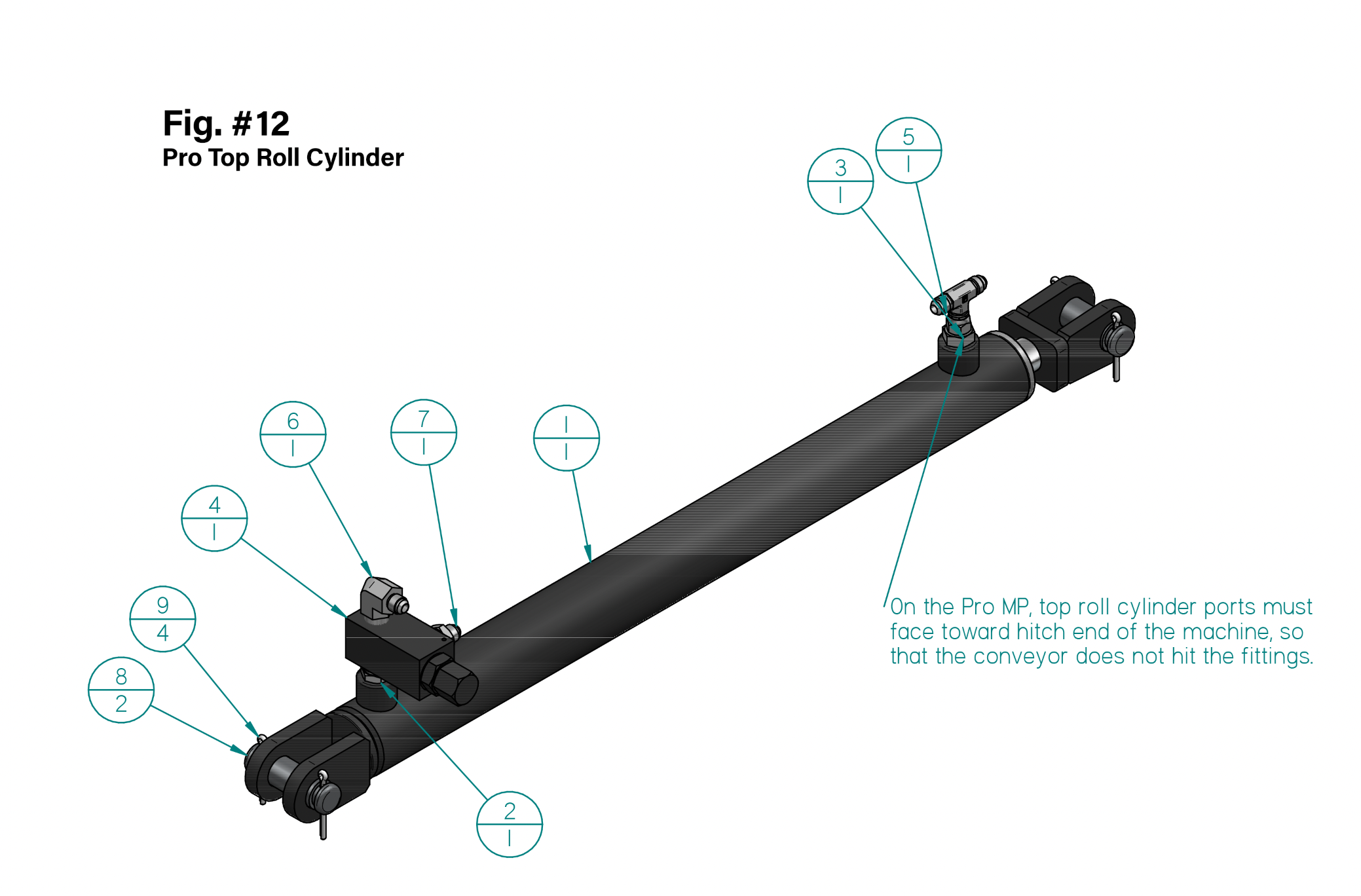 Fig. #12
Pro Top Roll Cylinder

5
1

3
1

6
1

7
1

1
1

4
1

9
4

8
2

2
1

On the Pro MP, top roll cylinder ports must face toward hitch end of the machine, so that the conveyor does not hit the fittings.