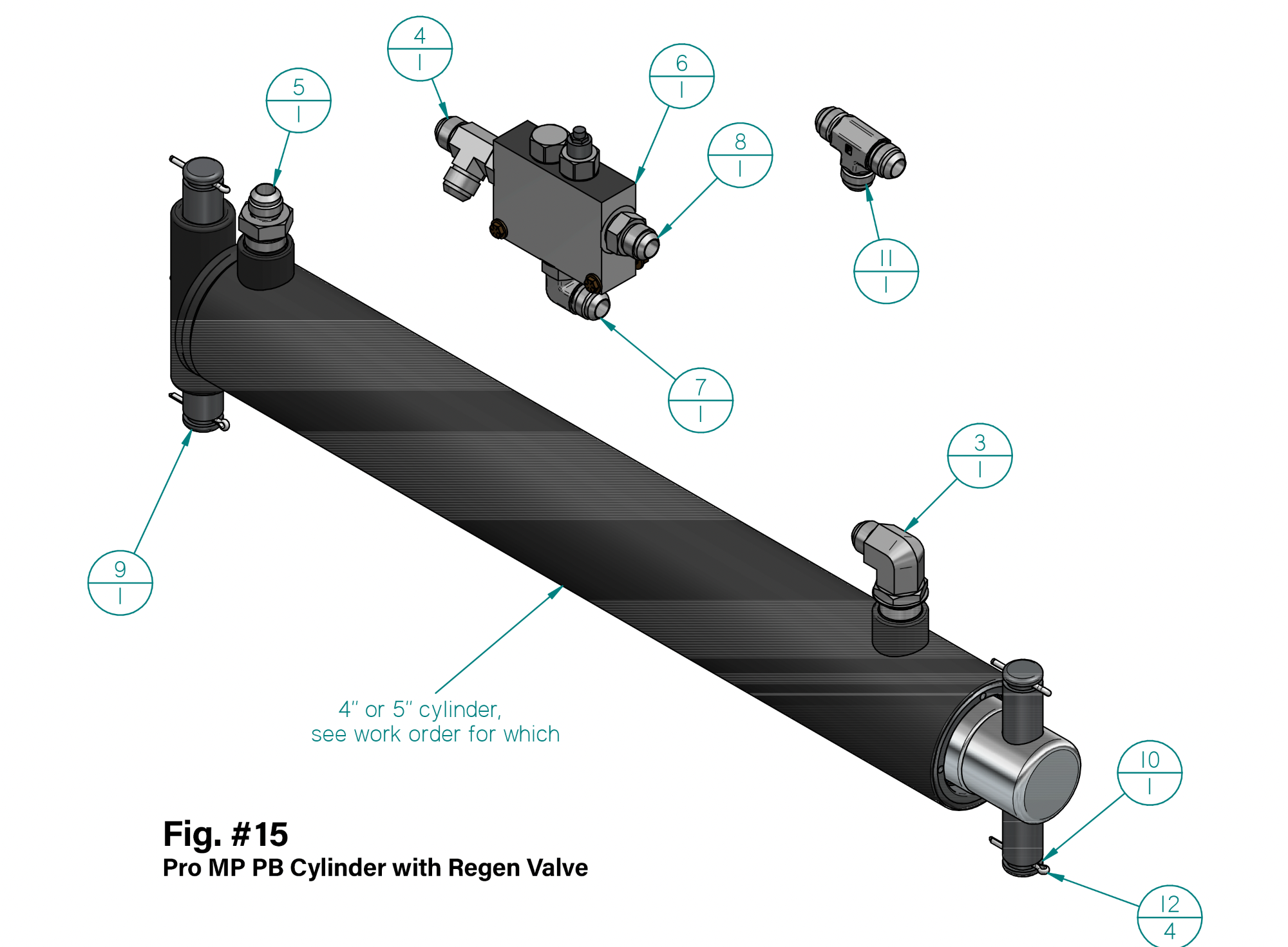 4
1

6
1

5
1

8
1

11
1

7
1

3
1

9
1

4" or 5" cylinder, see work order for which

10
1

12
4

Fig. #15
Pro MP PB Cylinder with Regen Valve