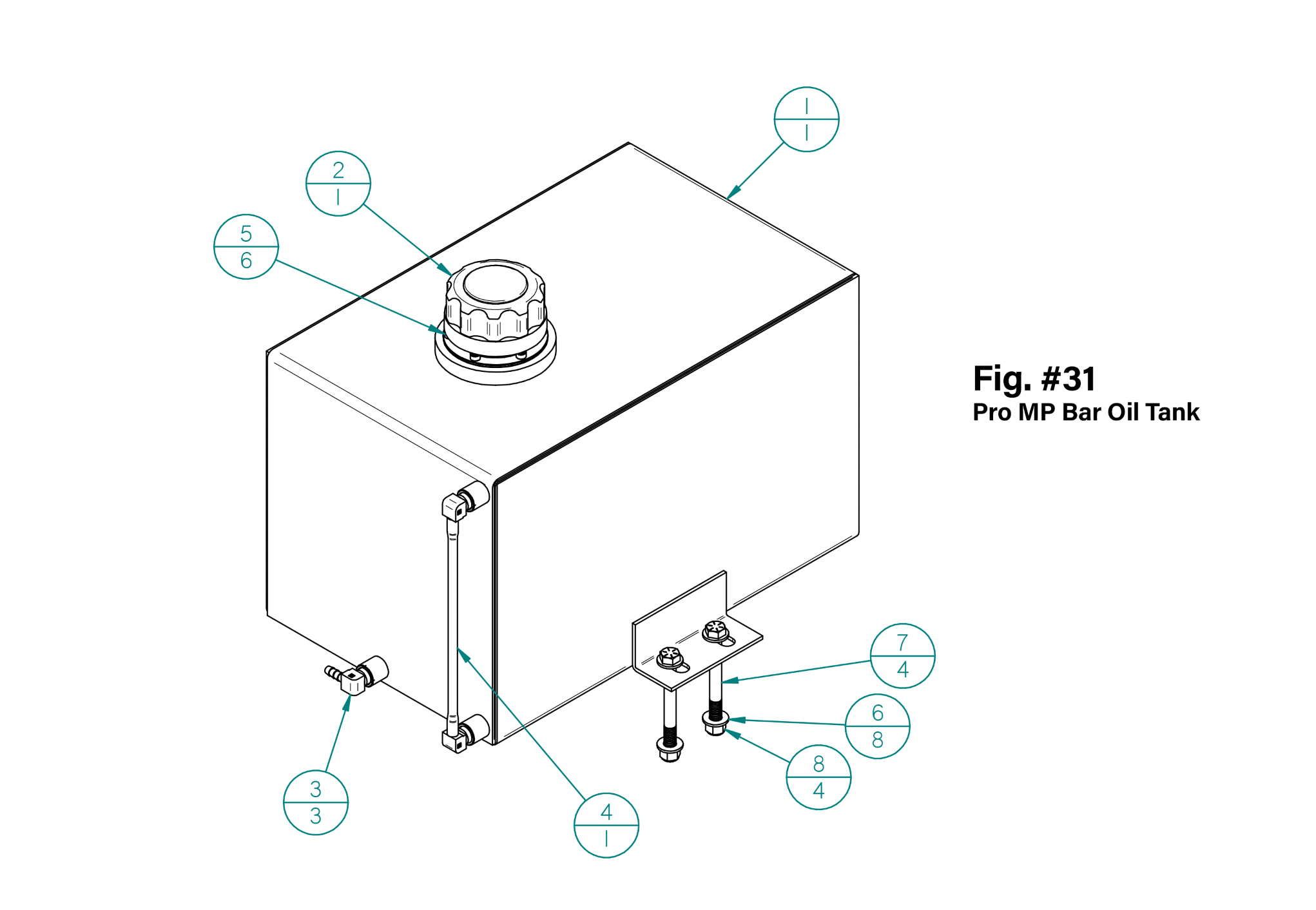 1
1

2
1

5
6

Fig. #31
Pro MP Bar Oil Tank

7
4

6
8

8
4

3
3

4
1