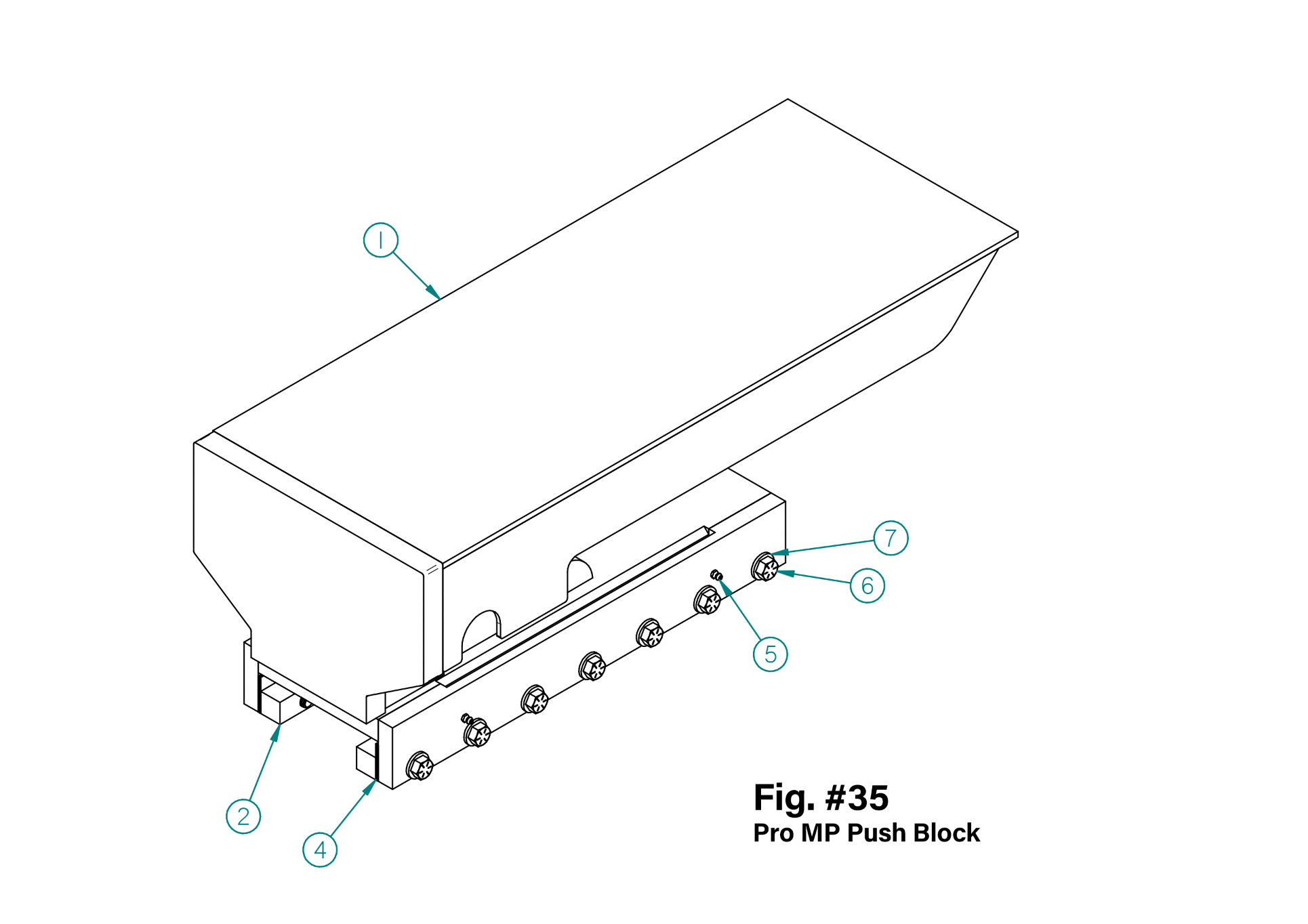 1

7

6

5

2

4

Fig. #35
Pro MP Push Block