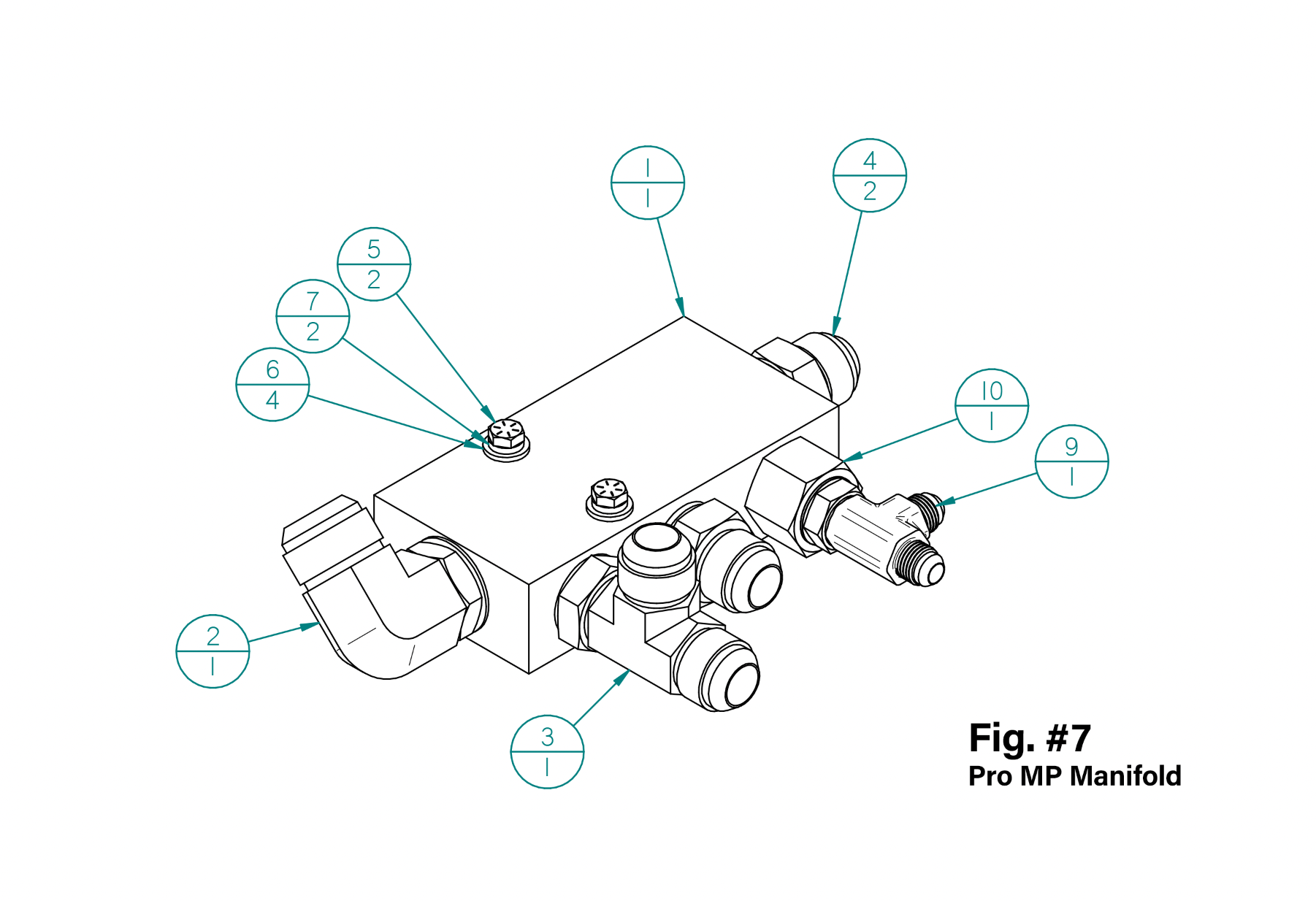 1
1

4
2

5
2

7
2

6
4

10
1

9
1

2
1

3
1

Fig. #7
Pro MP Manifold