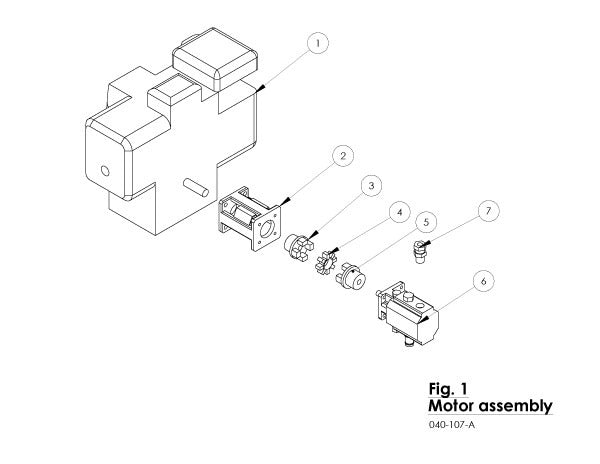 1
2
3
4
5
7
6

Fig. 1
Motor assembly
040-107-A