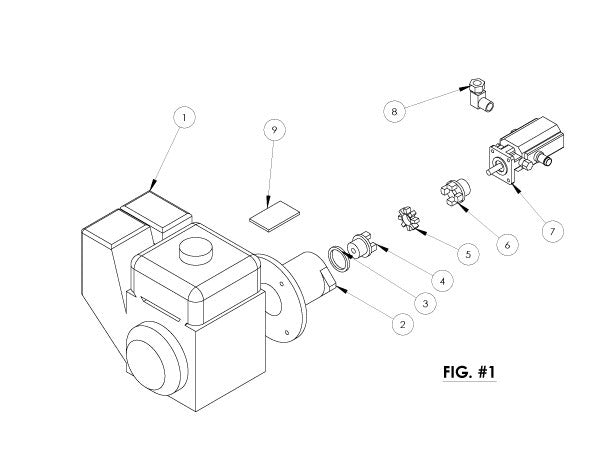 1

9

8

7

6

5

4

3

2

FIG. #1