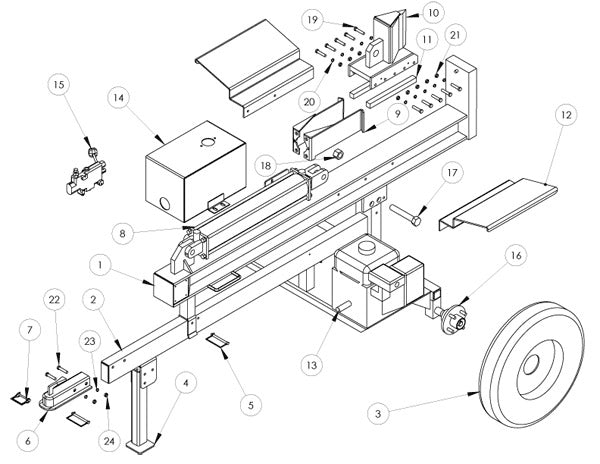 19
10
11
21
15
14
20
9
12
18
17
8
16
1
22
2
7
23
13
4
5
3
6
24